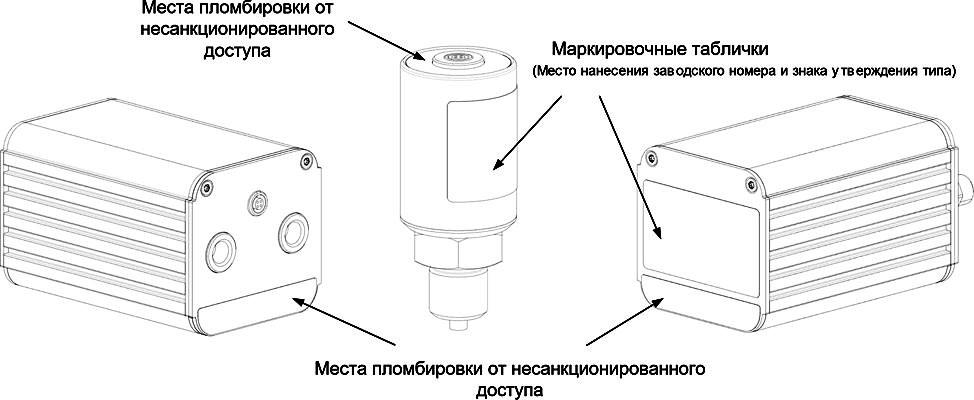 Места пломбировки от несанкционированного доступа

Маркировочные таблички
(Место нанесения заводского номера и знака утверждения типа)

Места пломбировки от несанкционированного доступа