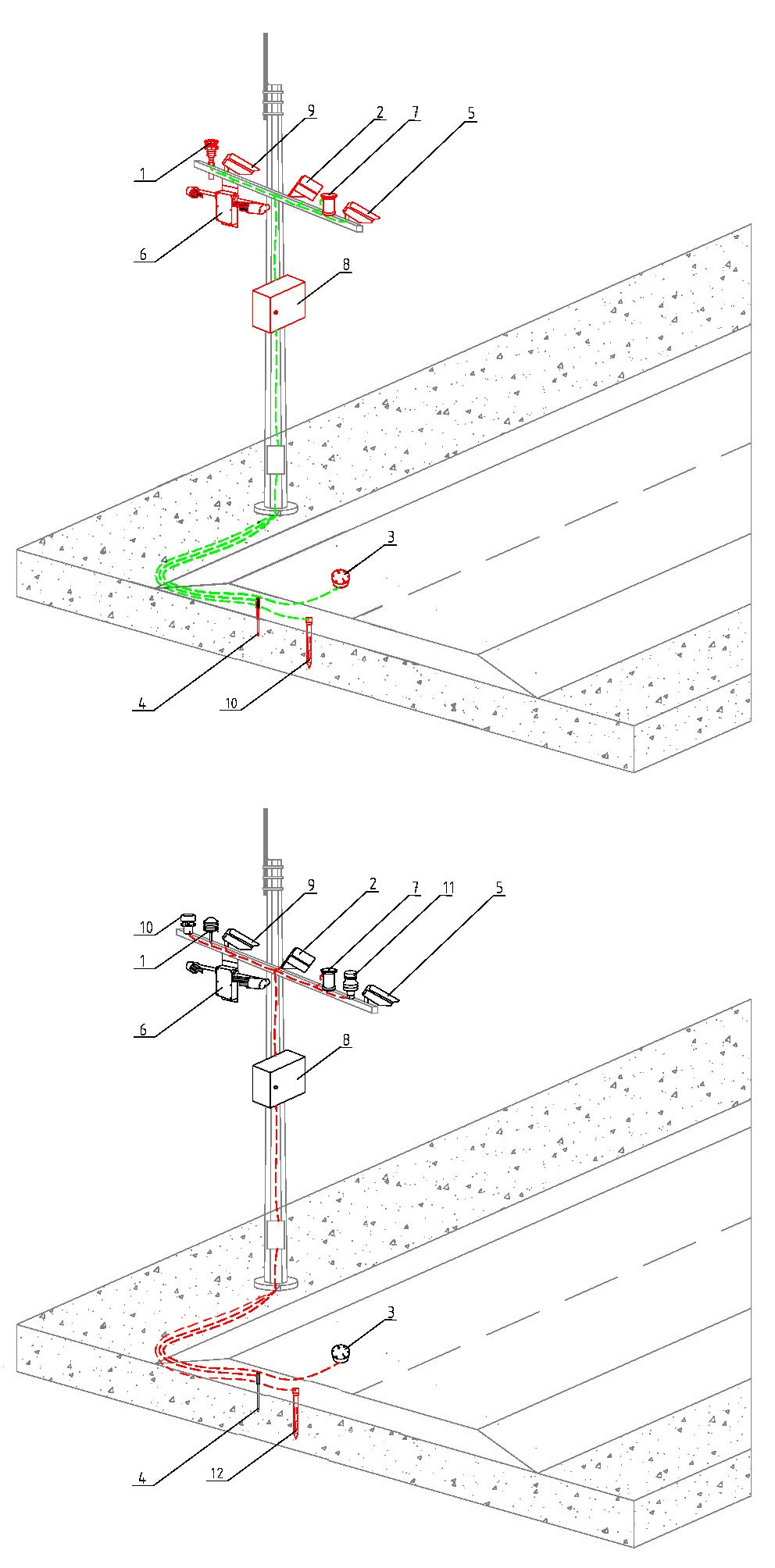 9
2
7
5
1
6
8
3
4
10

9
2
7
11
5
10
1
6
8
3
4
12